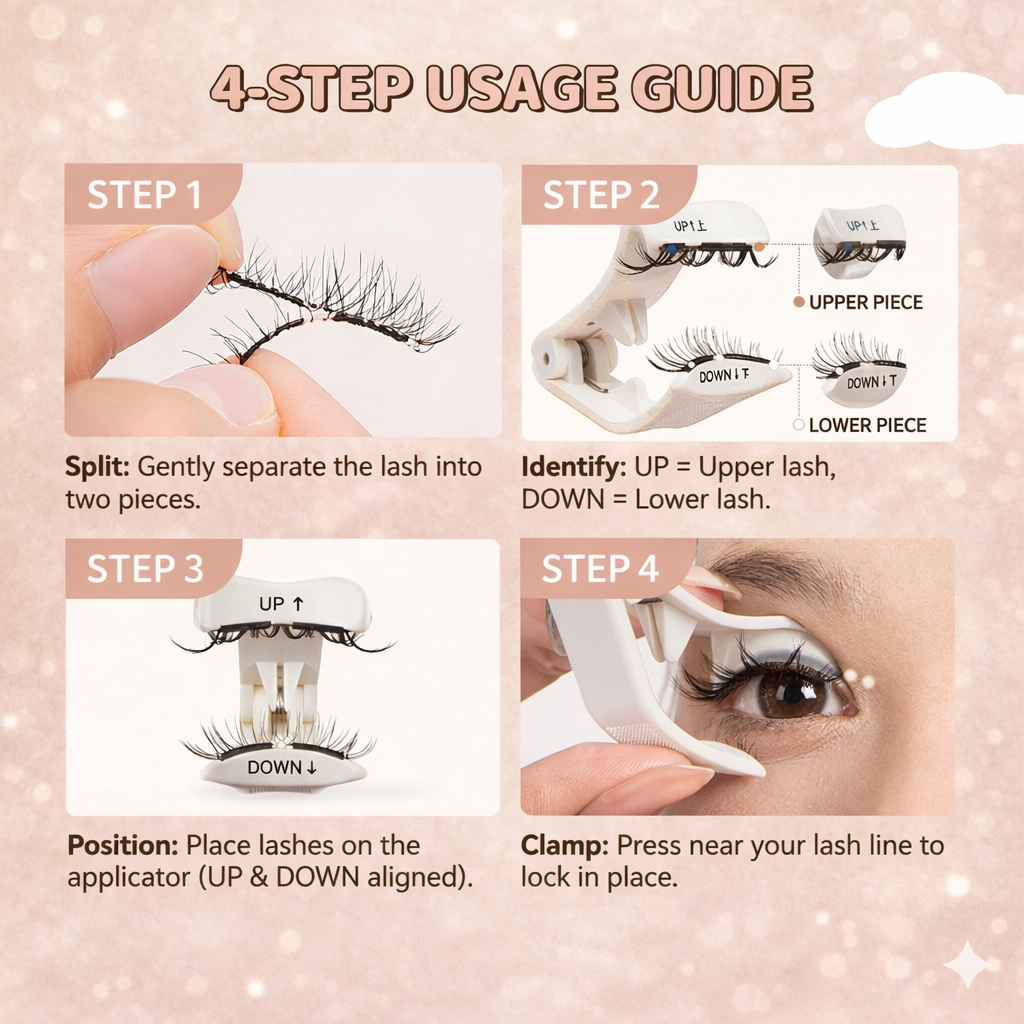 4-STEP USAGE GUIDE

STEP 1

Split: Gently separate the lash into two pieces.

STEP 2

UP↑上

UP↑上

UPPER PIECE

DOWN↓下

DOWN↓下

LOWER PIECE

Identify: UP = Upper lash, DOWN = Lower lash.

STEP 3

UP ↑

DOWN ↓

Position: Place lashes on the applicator (UP & DOWN aligned).

STEP 4

Clamp: Press near your lash line to lock in place.